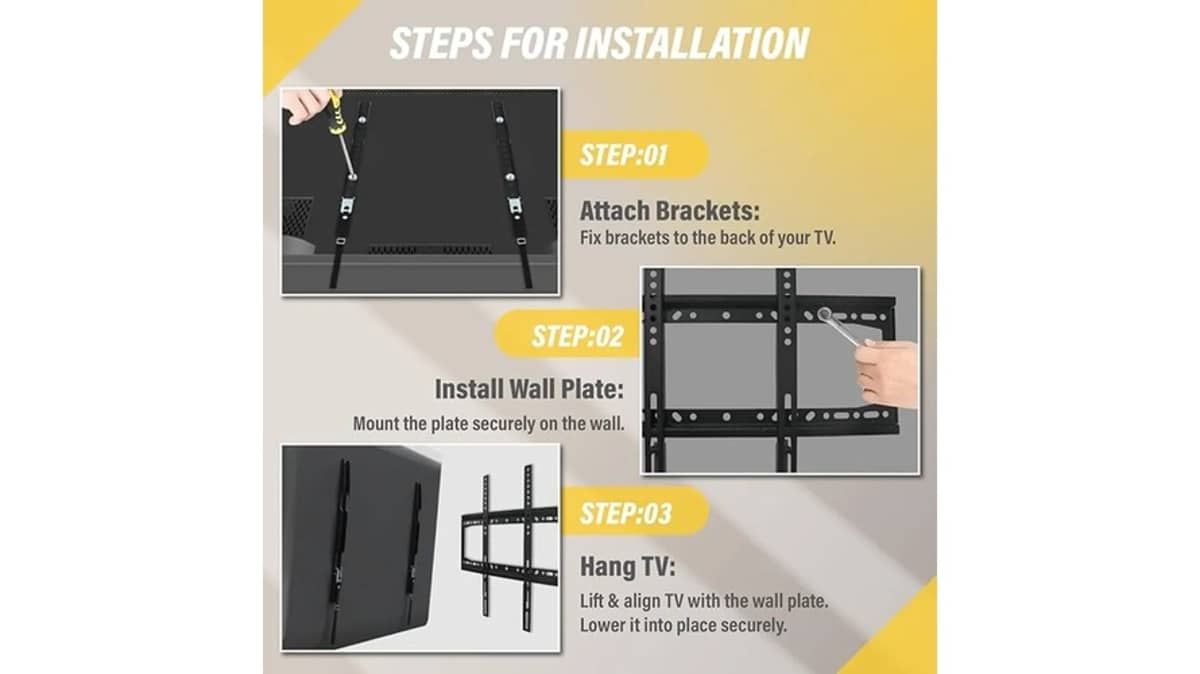 STEPS FOR INSTALLATION

STEP:01

Attach Brackets:
Fix brackets to the back of your TV.

STEP:02

Install Wall Plate:
Mount the plate securely on the wall.

STEP:03

Hang TV:
Lift & align TV with the wall plate. Lower it into place securely.