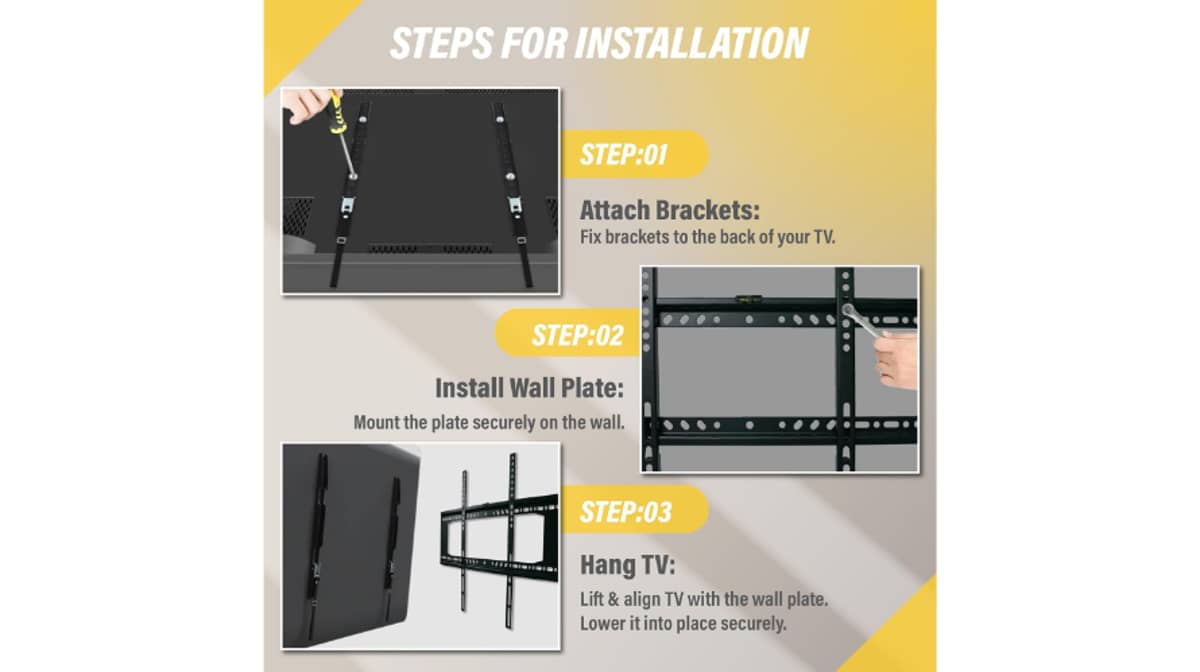 STEPS FOR INSTALLATION

STEP:01

Attach Brackets:
Fix brackets to the back of your TV.

STEP:02

Install Wall Plate:
Mount the plate securely on the wall.

STEP:03

Hang TV:
Lift & align TV with the wall plate. Lower it into place securely.