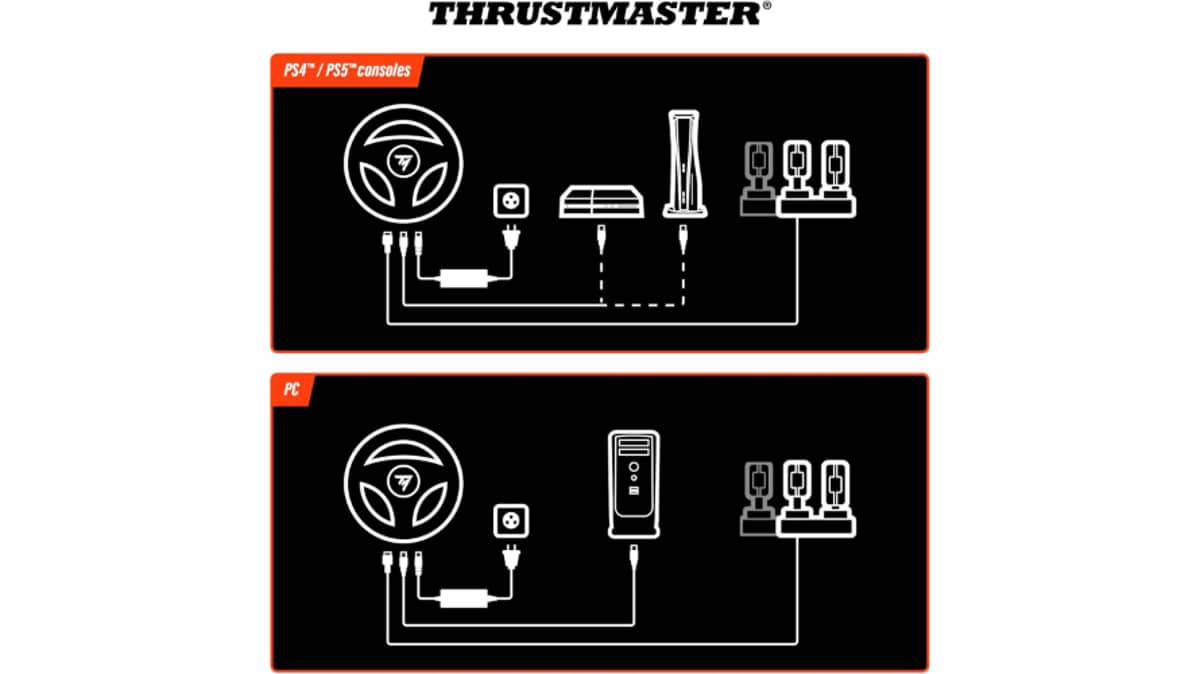 THRUSTMASTER®

PS4™ / PS5™ consoles

PC